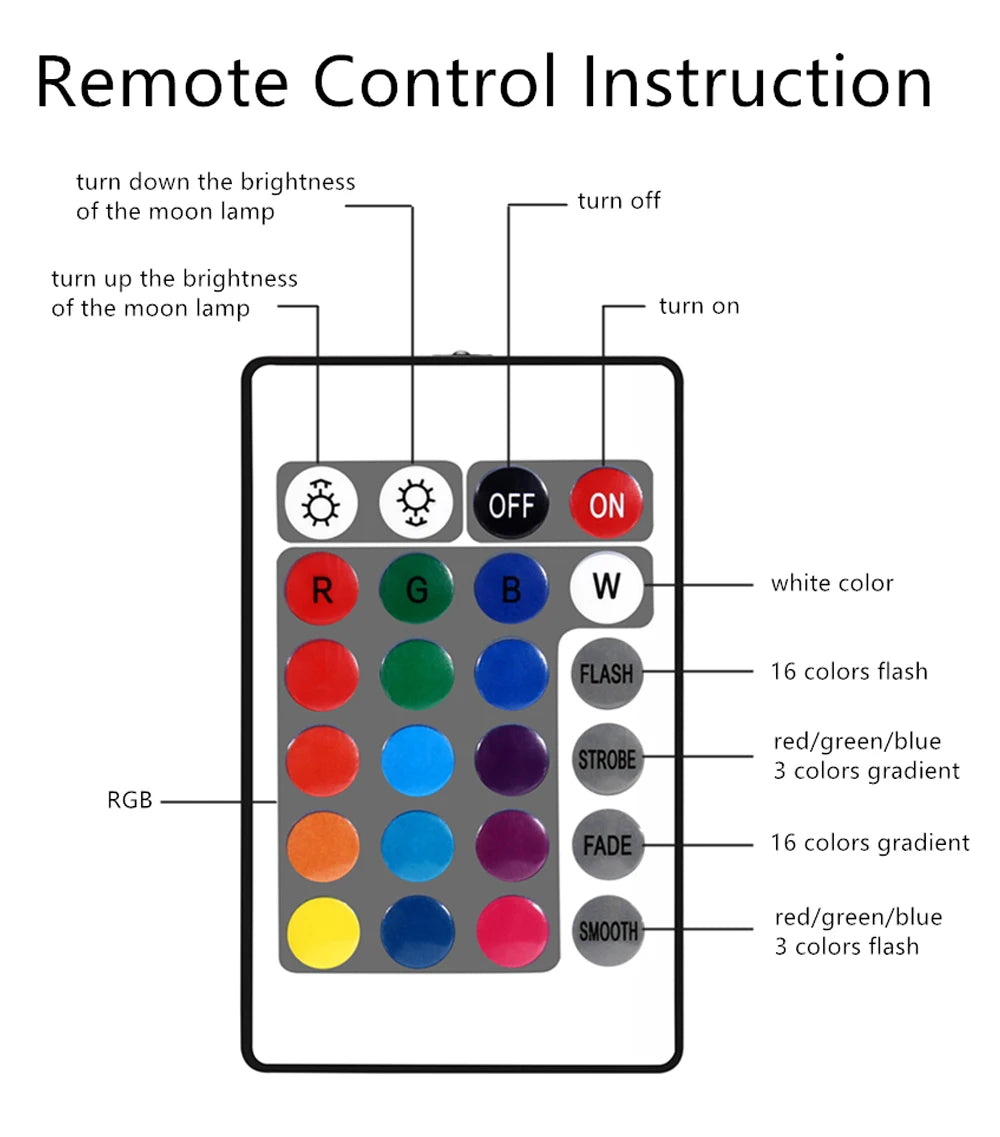 Remote Control Instruction

turn down the brightness of the moon lamp

turn up the brightness of the moon lamp

turn off

turn on

OFF

ON

R

G

B

W

white color

FLASH

16 colors flash

STROBE

red/green/blue 3 colors gradient

RGB

FADE

16 colors gradient

SMOOTH

red/green/blue 3 colors flash